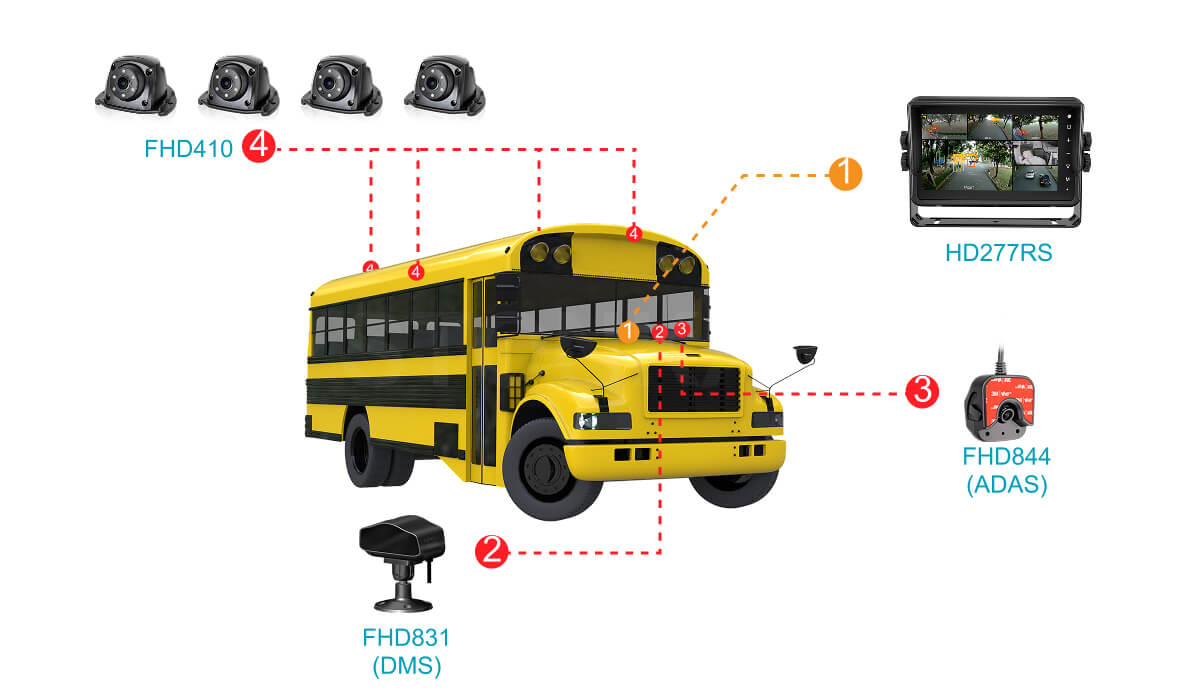 FHD410 4

1

HD277RS

4 4 4

1 2 3

3

FHD844
(ADAS)

2

FHD831
(DMS)